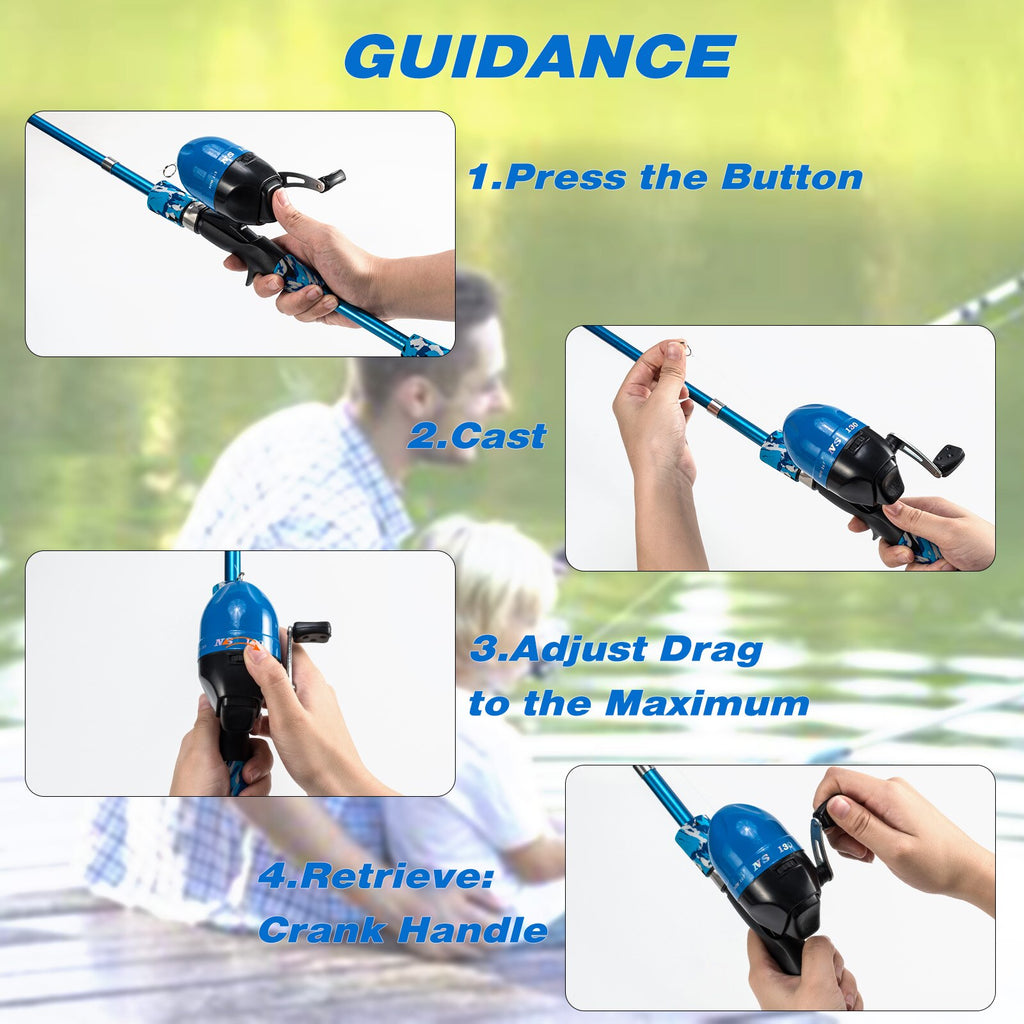 GUIDANCE

1.Press the Button

2.Cast

3.Adjust Drag to the Maximum

4.Retrieve: Crank Handle