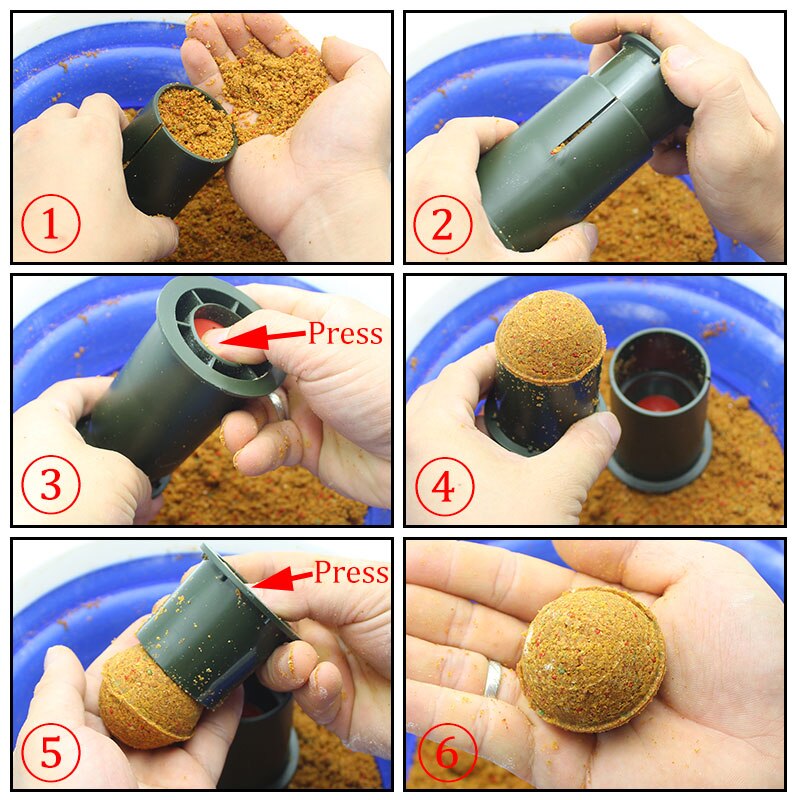 ①

②

Press

③

④

Press

⑤

⑥