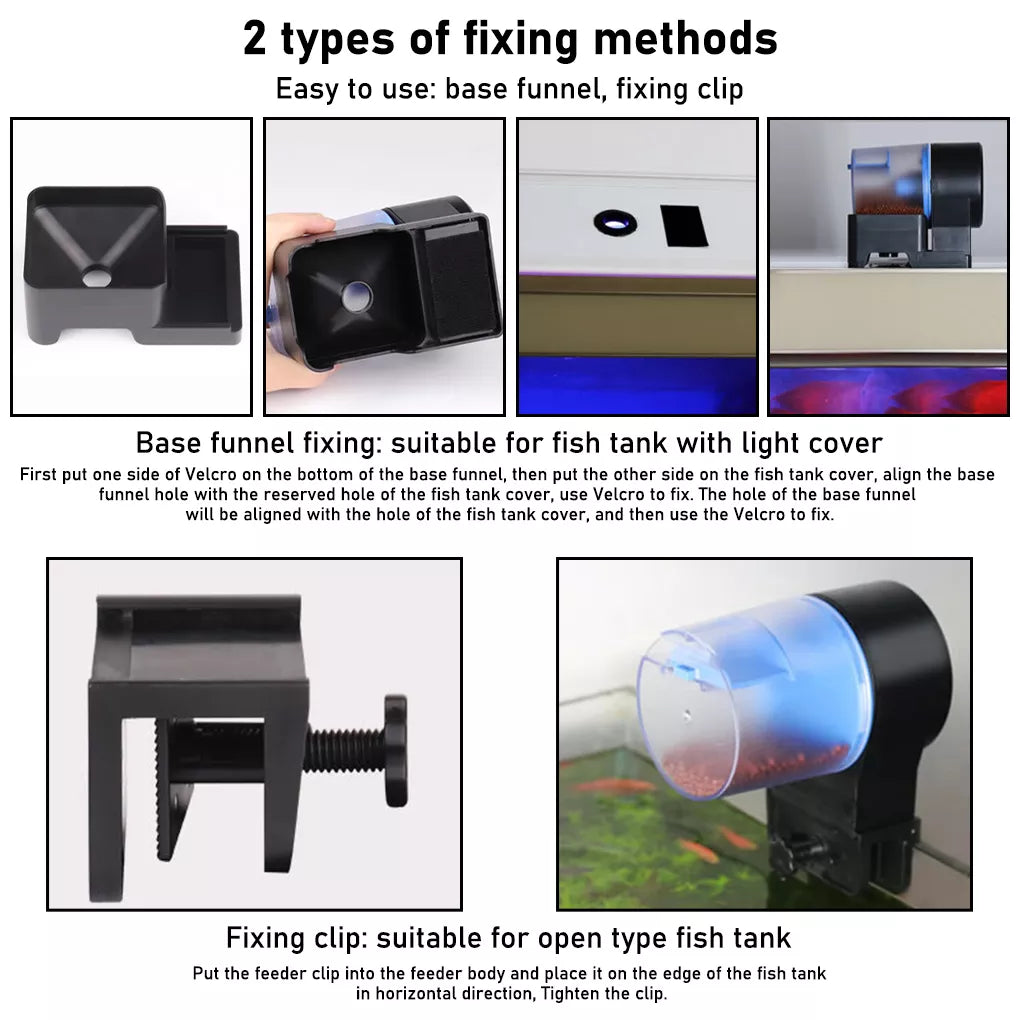 2 types of fixing methods

Easy to use: base funnel, fixing clip

Base funnel fixing: suitable for fish tank with light cover

First put one side of Velcro on the bottom of the base funnel, then put the other side on the fish tank cover, align the base funnel hole with the reserved hole of the fish tank cover, use Velcro to fix. The hole of the base funnel will be aligned with the hole of the fish tank cover, and then use the Velcro to fix.

Fixing clip: suitable for open type fish tank

Put the feeder clip into the feeder body and place it on the edge of the fish tank in horizontal direction, Tighten the clip.