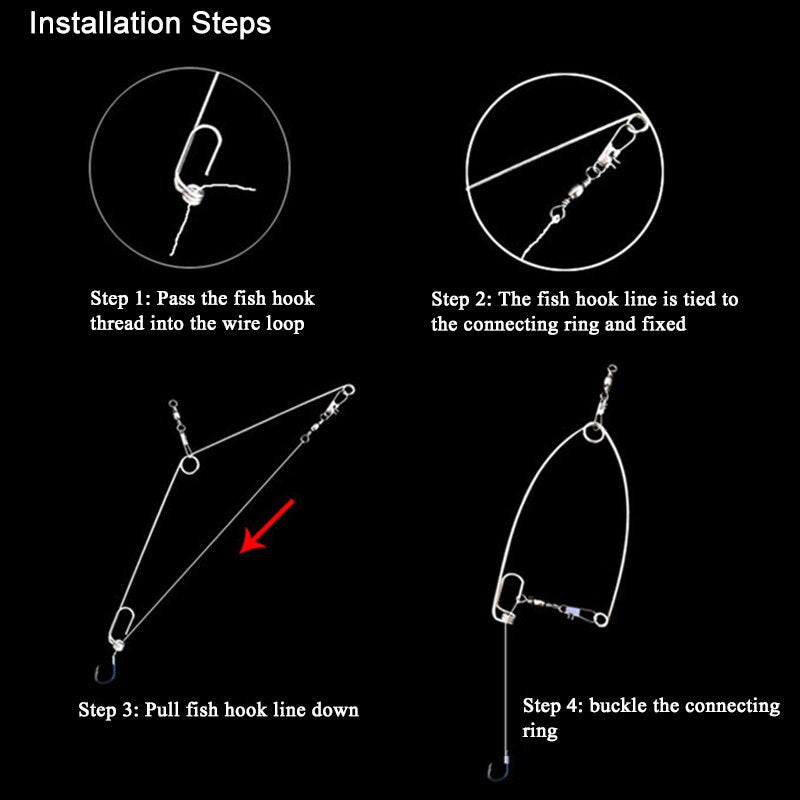 Installation Steps

Step 1: Pass the fish hook thread into the wire loop

Step 2: The fish hook line is tied to the connecting ring and fixed

Step 3: Pull fish hook line down

Step 4: buckle the connecting ring