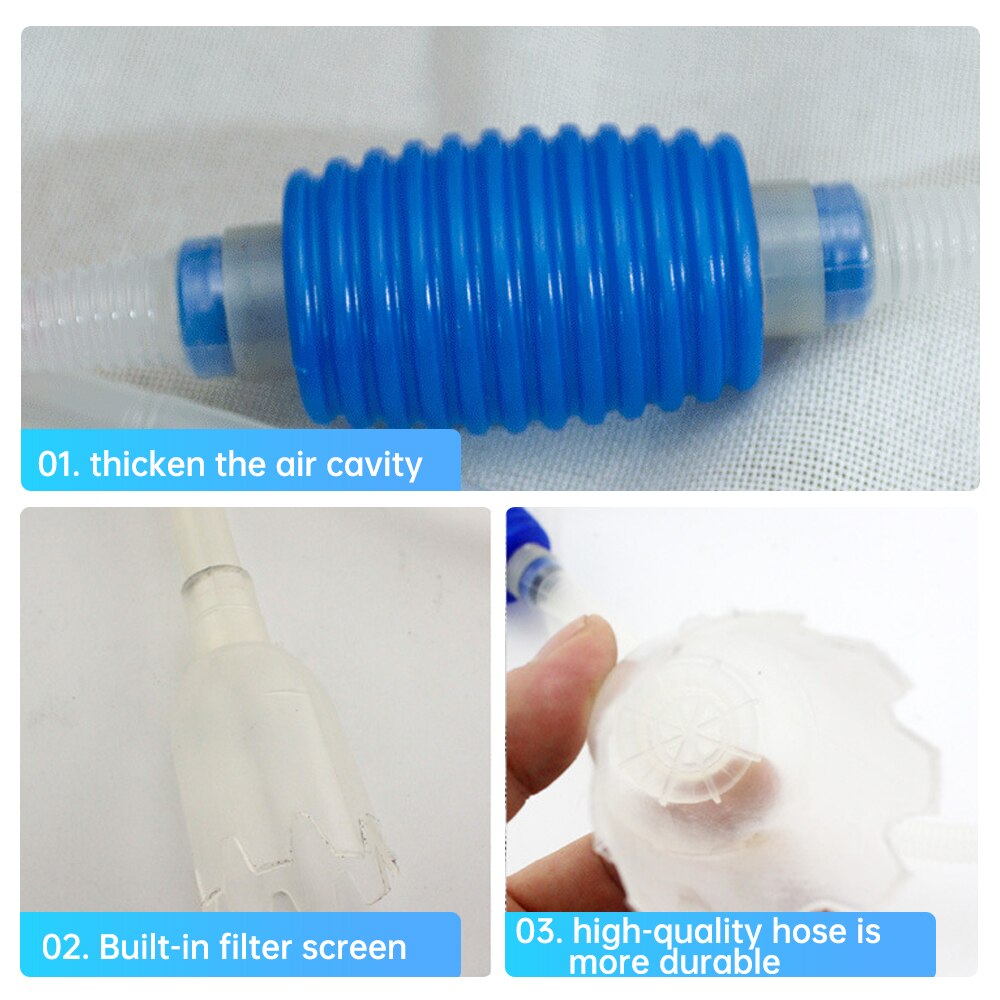 01. thicken the air cavity

02. Built-in filter screen

03. high-quality hose is more durable