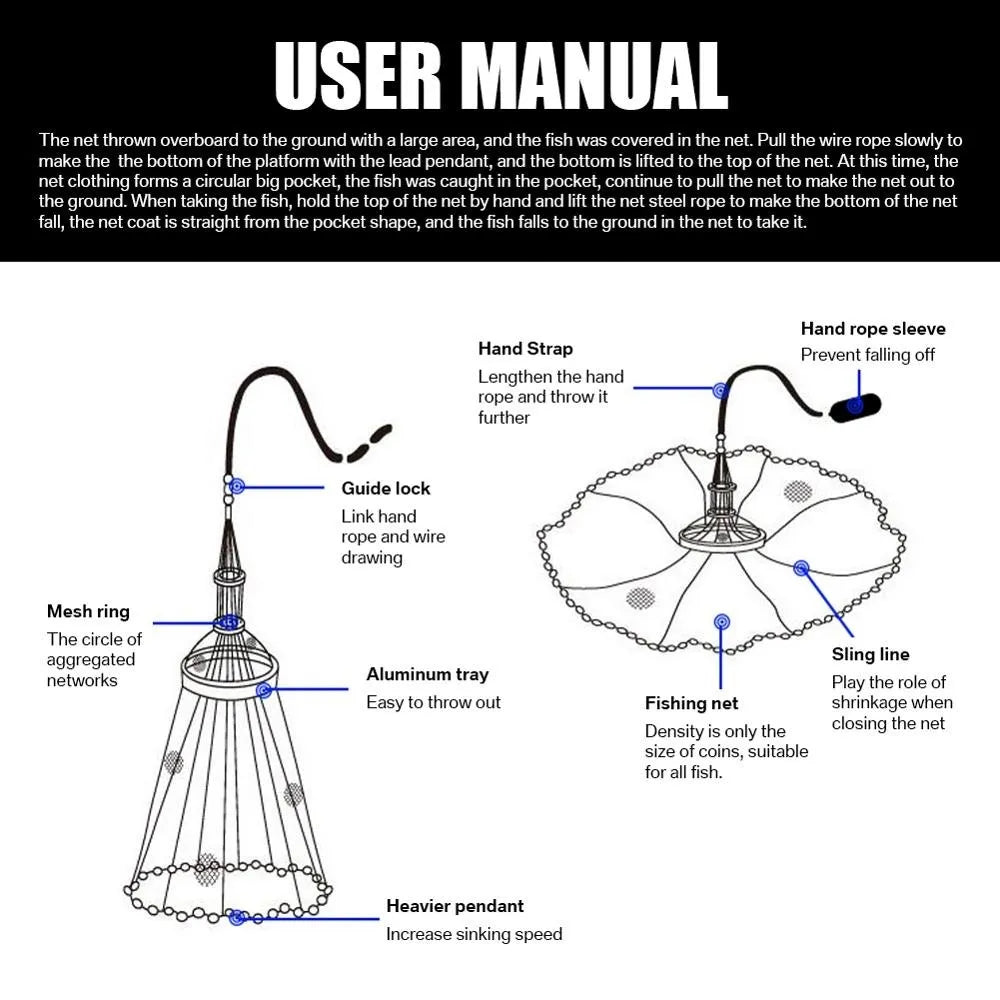 USER MANUAL

The net thrown overboard to the ground with a large area, and the fish was covered in the net. Pull the wire rope slowly to make the the bottom of the platform with the lead pendant, and the bottom is lifted to the top of the net. At this time, the net clothing forms a circular big pocket, the fish was caught in the pocket, continue to pull the net to make the net out to the ground. When taking the fish, hold the top of the net by hand and lift the net steel rope to make the bottom of the net fall, the net coat is straight from the pocket shape, and the fish falls to the ground in the net to take it.

Guide lock
Link hand rope and wire drawing

Mesh ring
The circle of aggregated networks

Aluminum tray
Easy to throw out

Heavier pendant
Increase sinking speed

Hand Strap
Lengthen the hand rope and throw it further

Hand rope sleeve
Prevent falling off

Sling line
Play the role of shrinkage when closing the net

Fishing net
Density is only the size of coins, suitable for all fish.