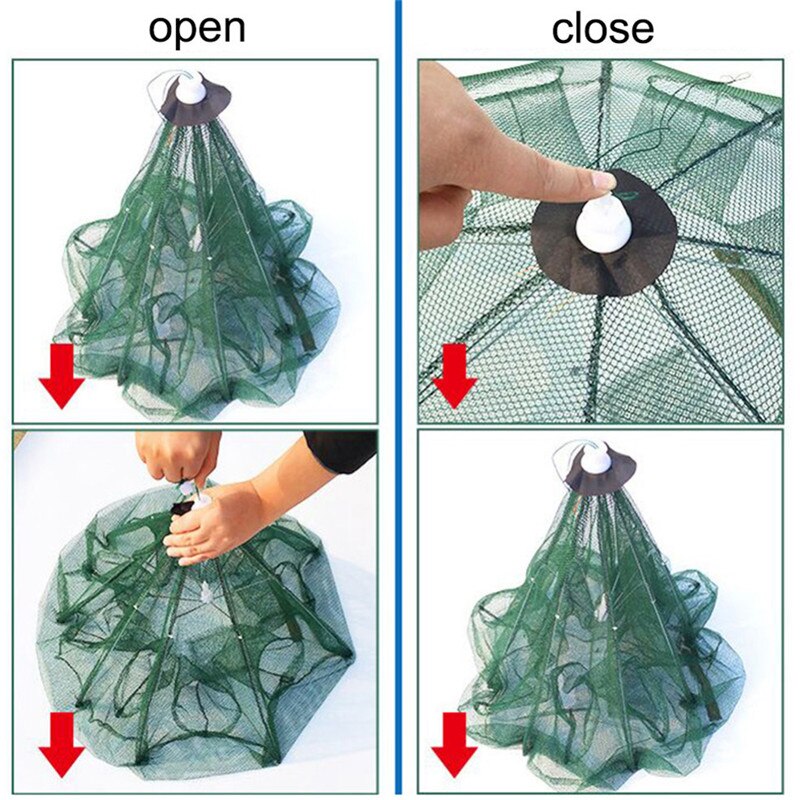 open

close