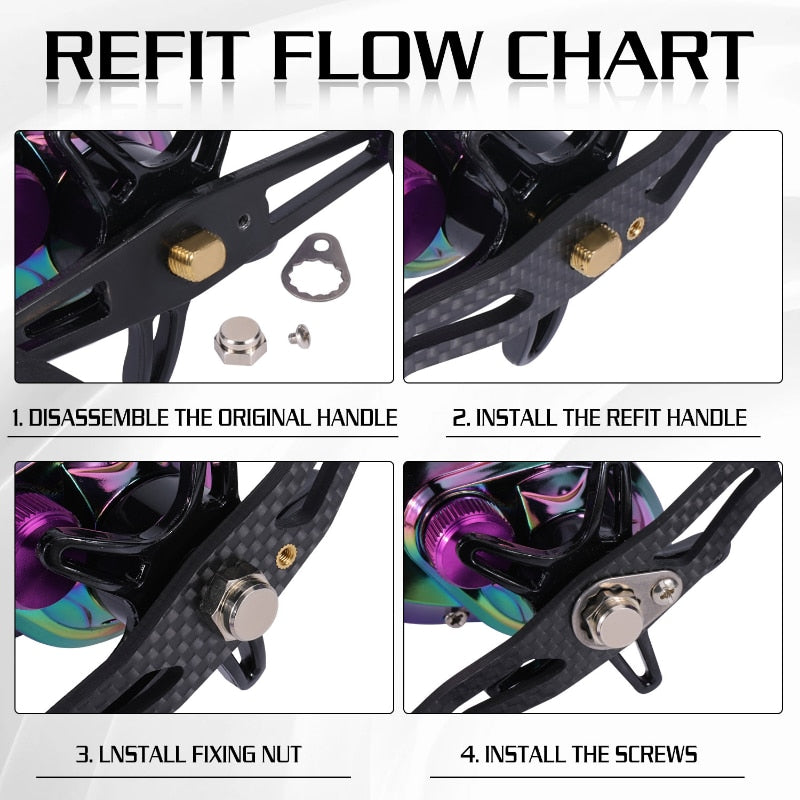 REFIT FLOW CHART

1. DISASSEMBLE THE ORIGINAL HANDLE

2. INSTALL THE REFIT HANDLE

3. LNSTALL FIXING NUT

4. INSTALL THE SCREWS