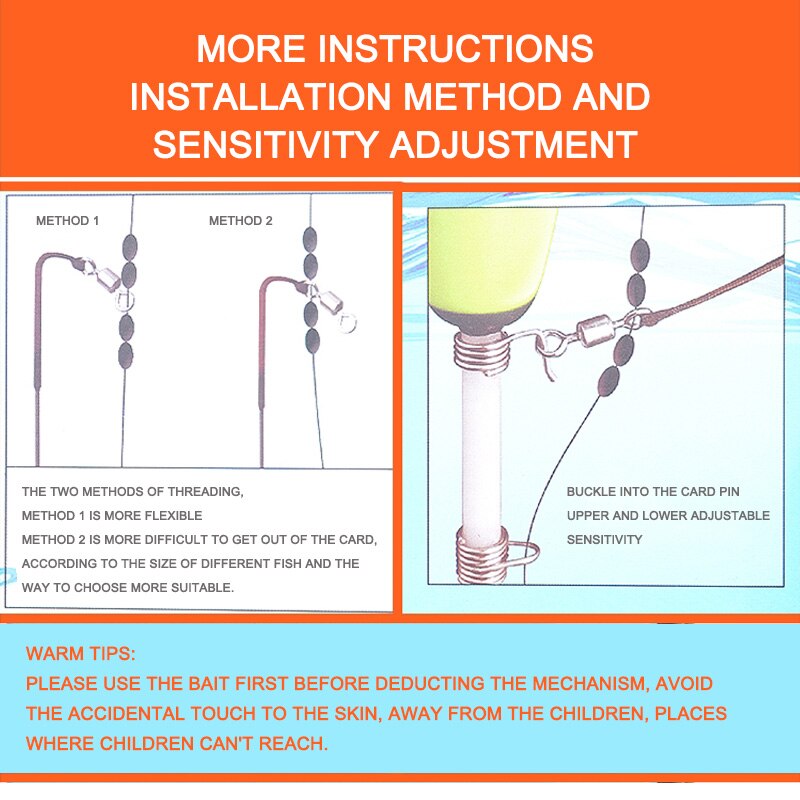 MORE INSTRUCTIONS
INSTALLATION METHOD AND
SENSITIVITY ADJUSTMENT

METHOD 1

METHOD 2

THE TWO METHODS OF THREADING,
METHOD 1 IS MORE FLEXIBLE
METHOD 2 IS MORE DIFFICULT TO GET OUT OF THE CARD,
ACCORDING TO THE SIZE OF DIFFERENT FISH AND THE
WAY TO CHOOSE MORE SUITABLE.

BUCKLE INTO THE CARD PIN
UPPER AND LOWER ADJUSTABLE
SENSITIVITY

WARM TIPS:
PLEASE USE THE BAIT FIRST BEFORE DEDUCTING THE MECHANISM, AVOID THE ACCIDENTAL TOUCH TO THE SKIN, AWAY FROM THE CHILDREN, PLACES WHERE CHILDREN CAN'T REACH.