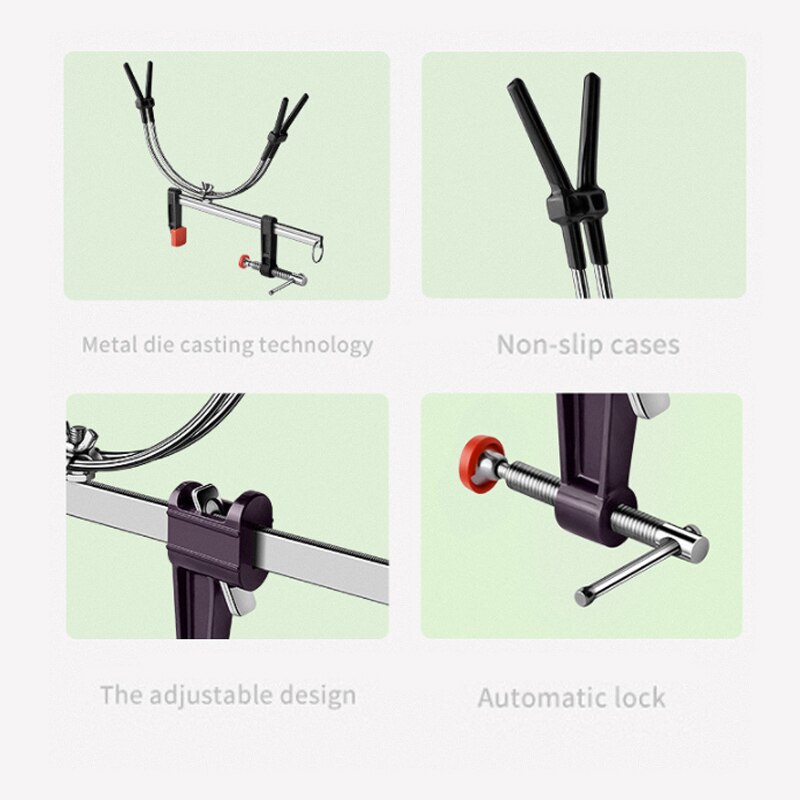 Metal die casting technology

Non-slip cases

The adjustable design

Automatic lock