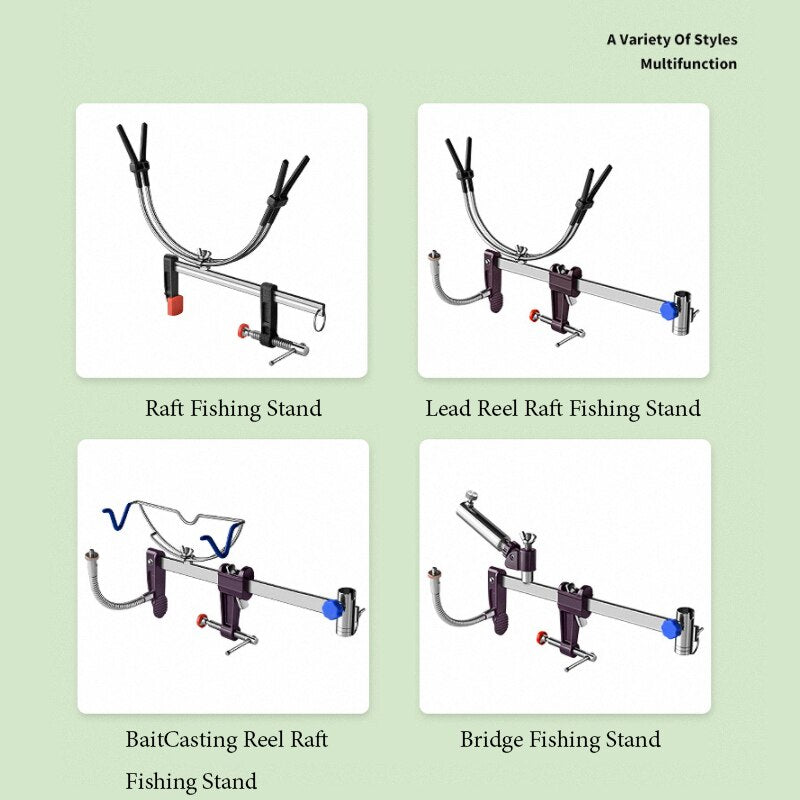 A Variety Of Styles
Multifunction

Raft Fishing Stand

Lead Reel Raft Fishing Stand

BaitCasting Reel Raft Fishing Stand

Bridge Fishing Stand