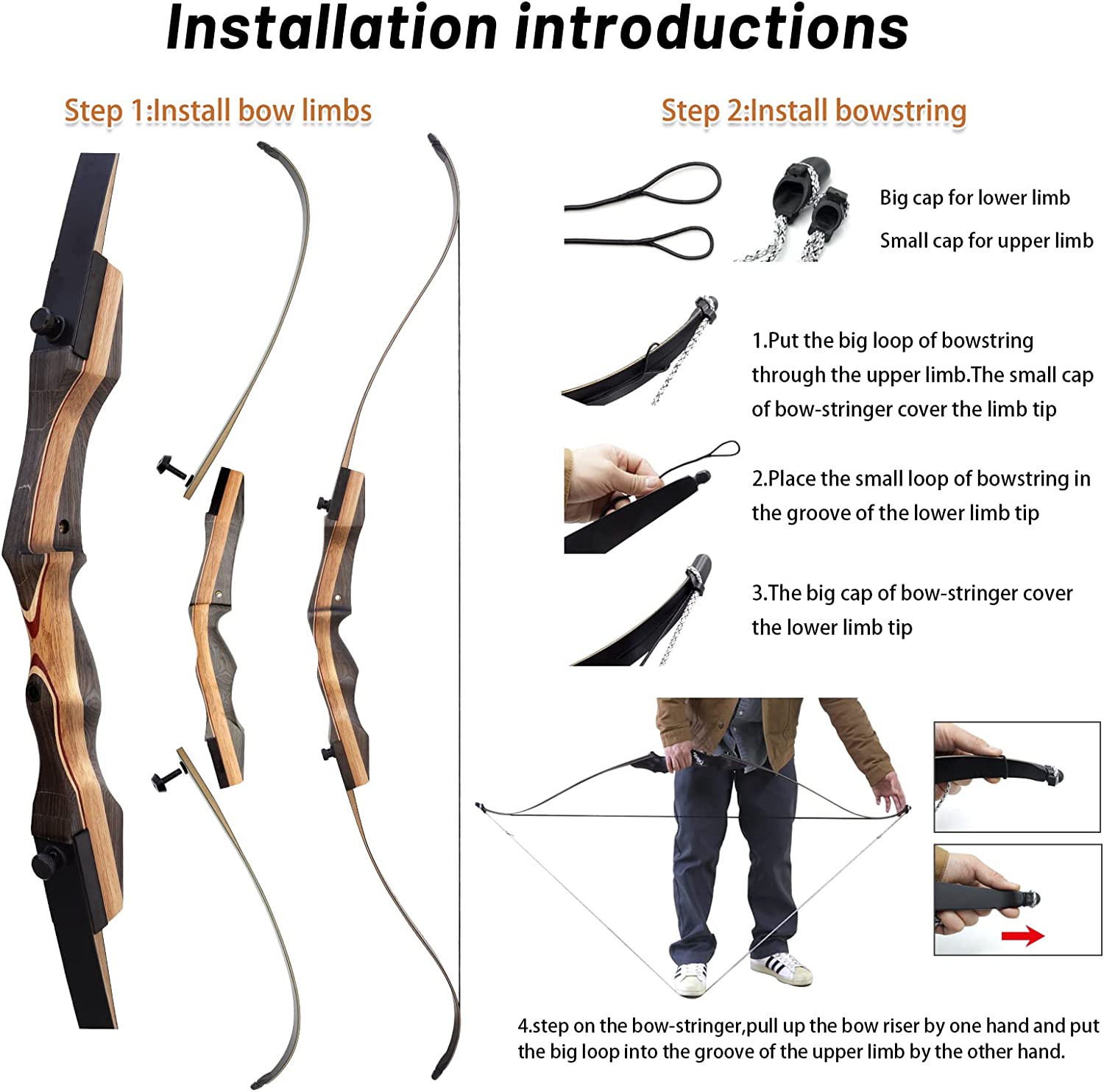 Installation introductions

Step 1:Install bow limbs

Step 2:Install bowstring

Big cap for lower limb

Small cap for upper limb

1.Put the big loop of bowstring through the upper limb.The small cap of bow-stringer cover the limb tip

2.Place the small loop of bowstring in the groove of the lower limb tip

3.The big cap of bow-stringer cover the lower limb tip

4.step on the bow-stringer,pull up the bow riser by one hand and put the big loop into the groove of the upper limb by the other hand.