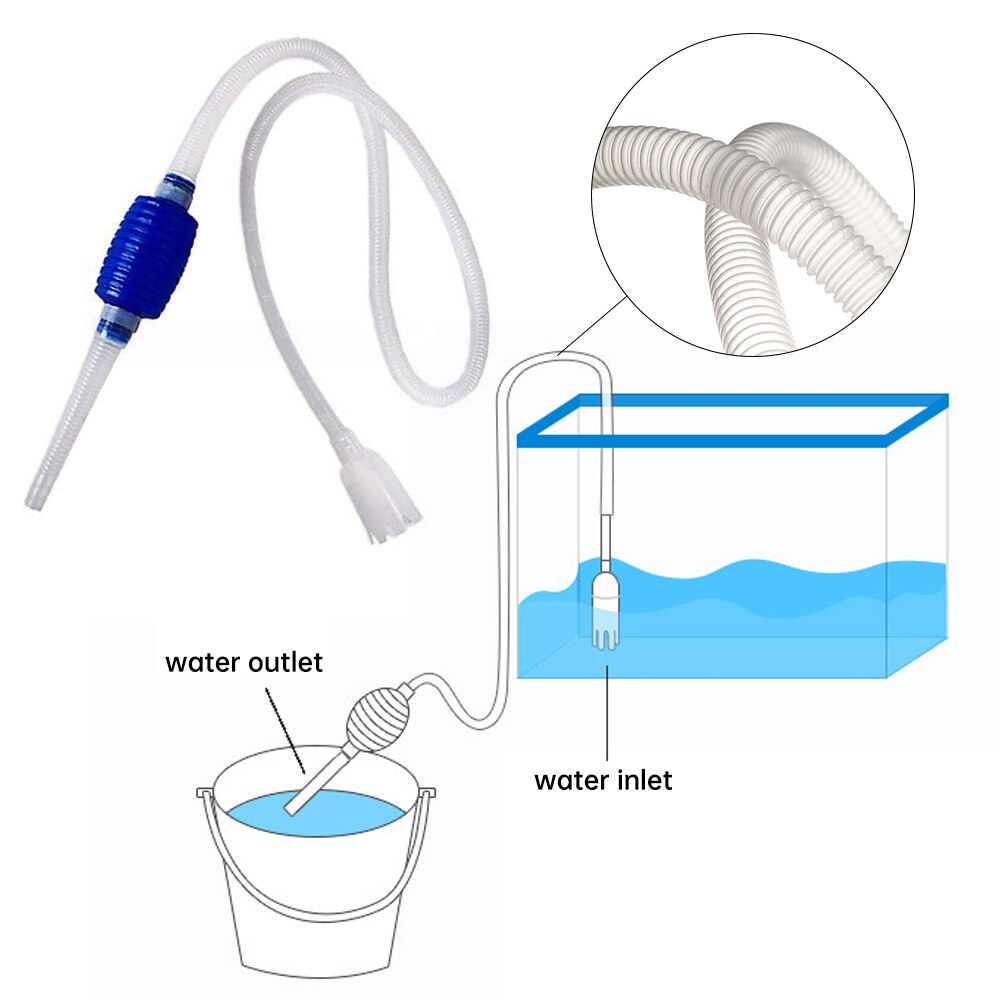 water outlet

water inlet